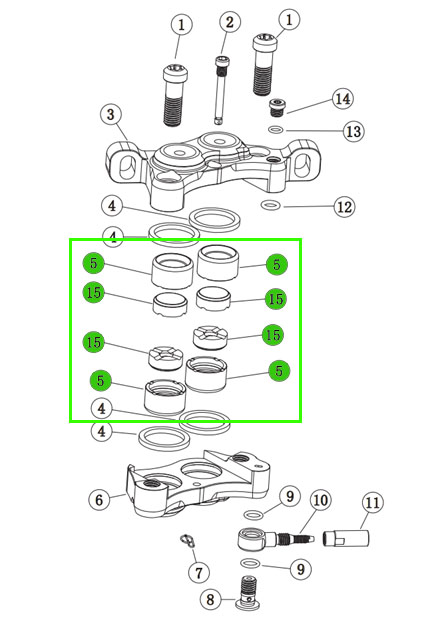 1
2
1
14
13
3
12
4
4
5
5
15
15
15
15
5
5
4
4
6
9
10
11
7
9
8